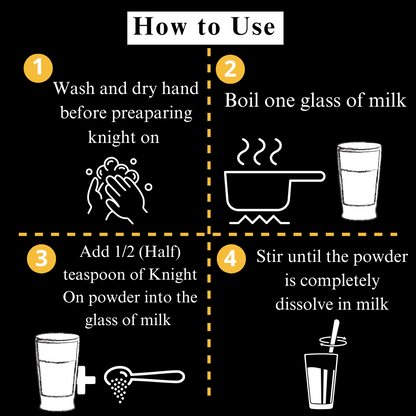 How to Use

1
Wash and dry hand before preaparing knight on

2
Boil one glass of milk

3
Add 1/2 (Half) teaspoon of Knight On powder into the glass of milk

4
Stir until the powder is completely dissolve in milk